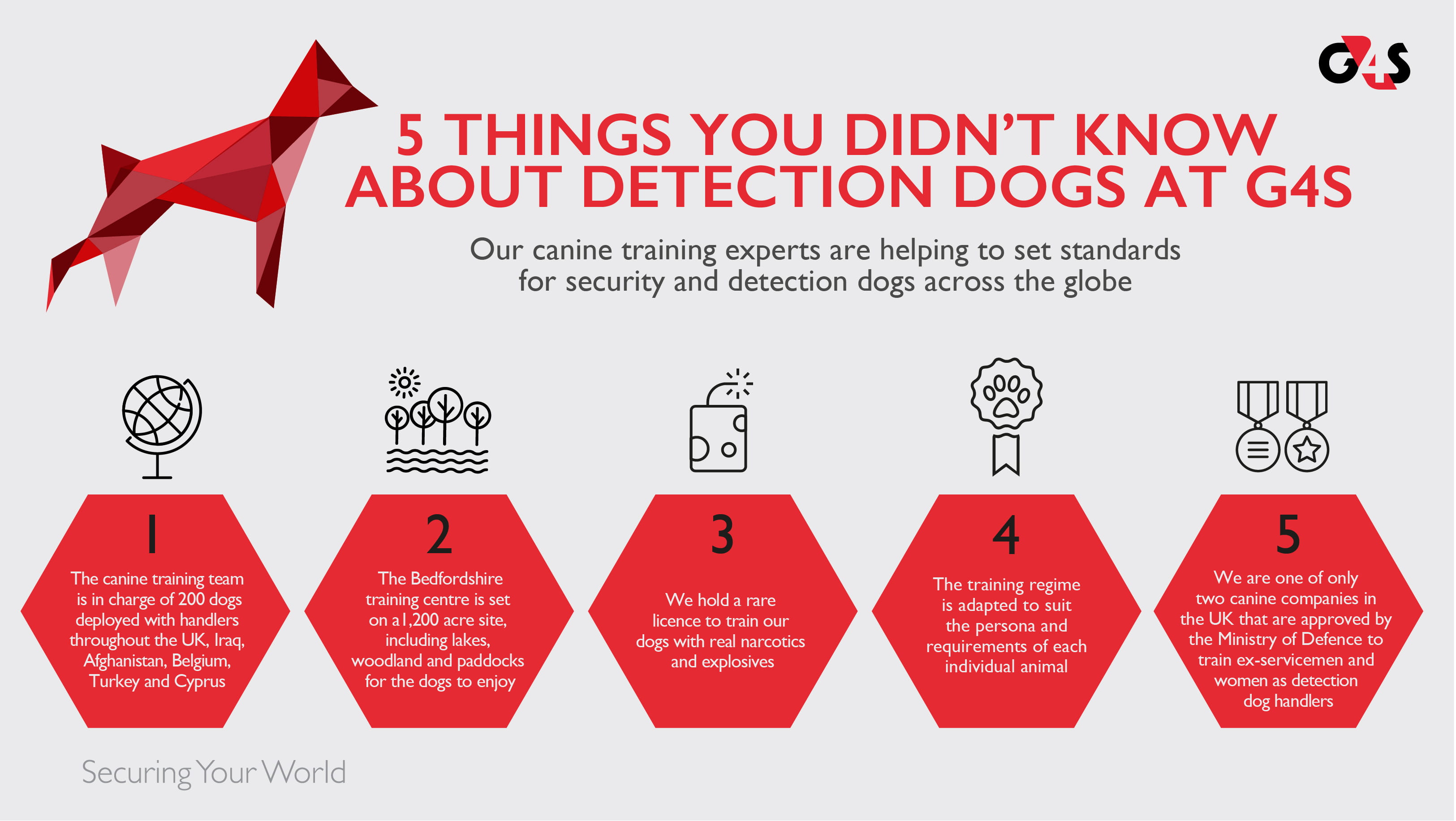 G4S

5 THINGS YOU DIDN'T KNOW ABOUT DETECTION DOGS AT G4S

Our canine training experts are helping to set standards for security and detection dogs across the globe

1
The canine training team is in charge of 200 dogs deployed with handlers throughout the UK, Iraq, Afghanistan, Belgium, Turkey and Cyprus

2
The Bedfordshire training centre is set on a 1,200 acre site, including lakes, woodland and paddocks for the dogs to enjoy

3
We hold a rare licence to train our dogs with real narcotics and explosives

4
The training regime is adapted to suit the persona and requirements of each individual animal

5
We are one of only two canine companies in the UK that are approved by the Ministry of Defence to train ex-servicemen and women as detection dog handlers

Securing Your World