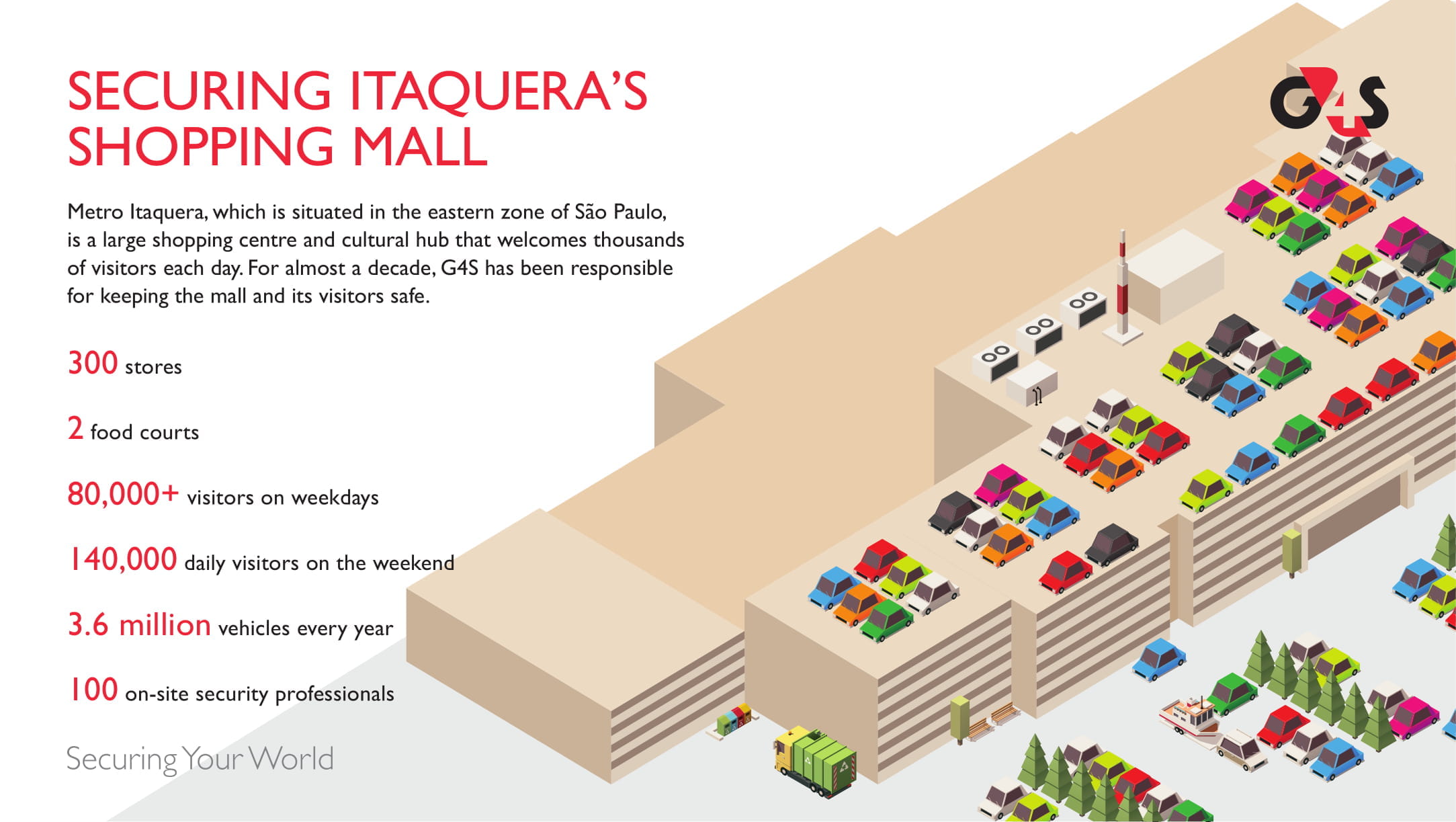 SECURING ITAQUERA'S SHOPPING MALL

G4S

Metro Itaquera, which is situated in the eastern zone of São Paulo, is a large shopping centre and cultural hub that welcomes thousands of visitors each day. For almost a decade, G4S has been responsible for keeping the mall and its visitors safe.

300 stores

2 food courts

80,000+ visitors on weekdays

140,000 daily visitors on the weekend

3.6 million vehicles every year

100 on-site security professionals

Securing Your World