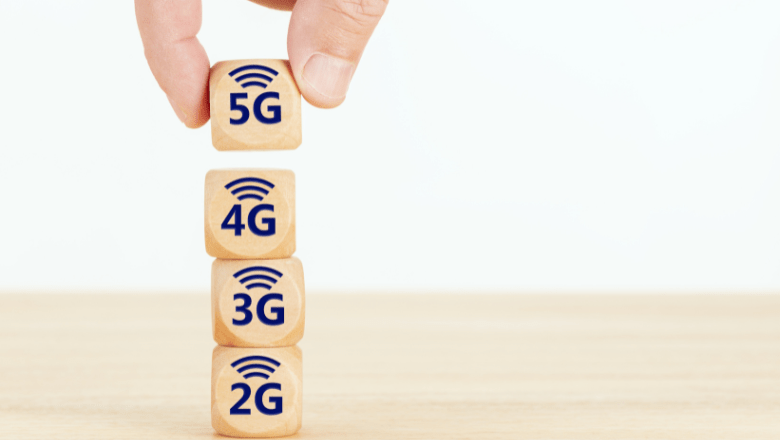 5G
4G
3G
2G