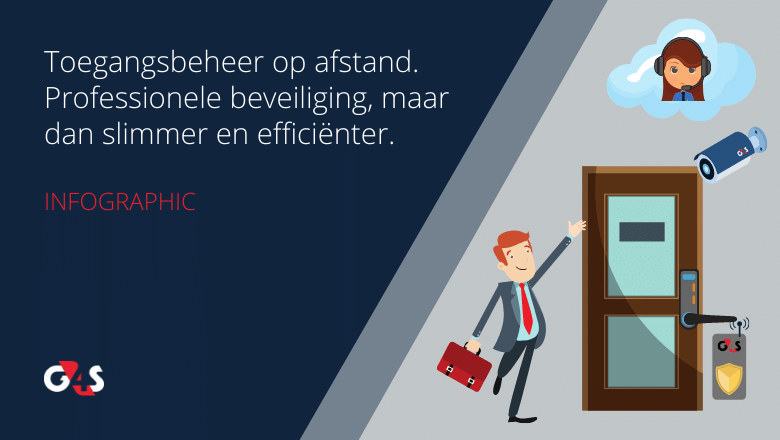 Toegangsbeheer op afstand. Professionele beveiliging, maar dan slimmer en efficiënter.

INFOGRAPHIC

G4S

G4S

G4S