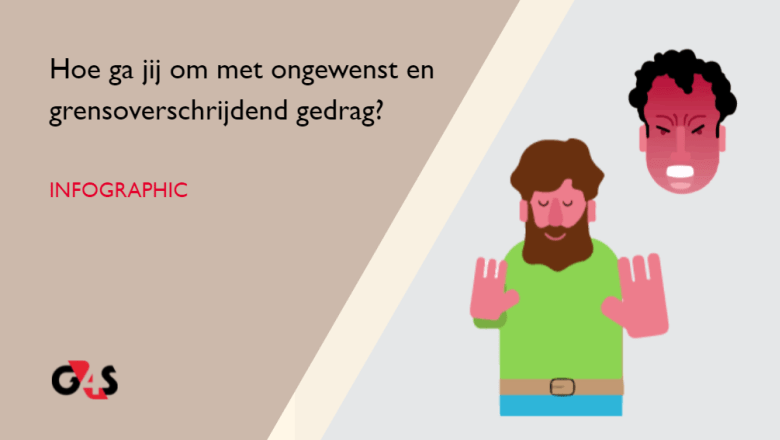 Hoe ga jij om met ongewenst en grensoverschrijdend gedrag?

INFOGRAPHIC

G4S