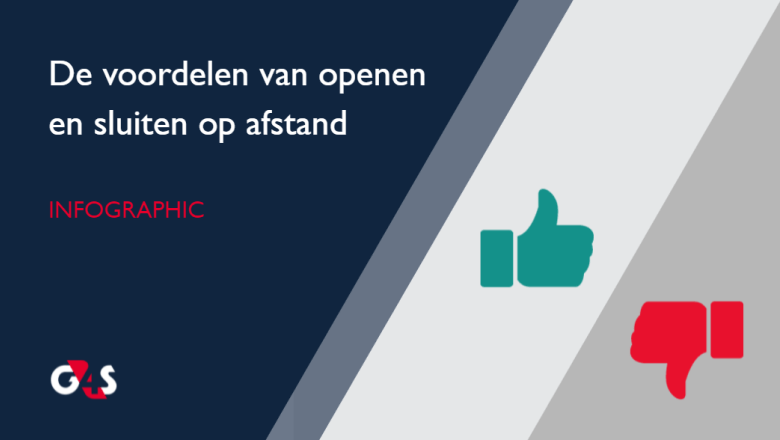 De voordelen van openen en sluiten op afstand

INFOGRAPHIC

G4S