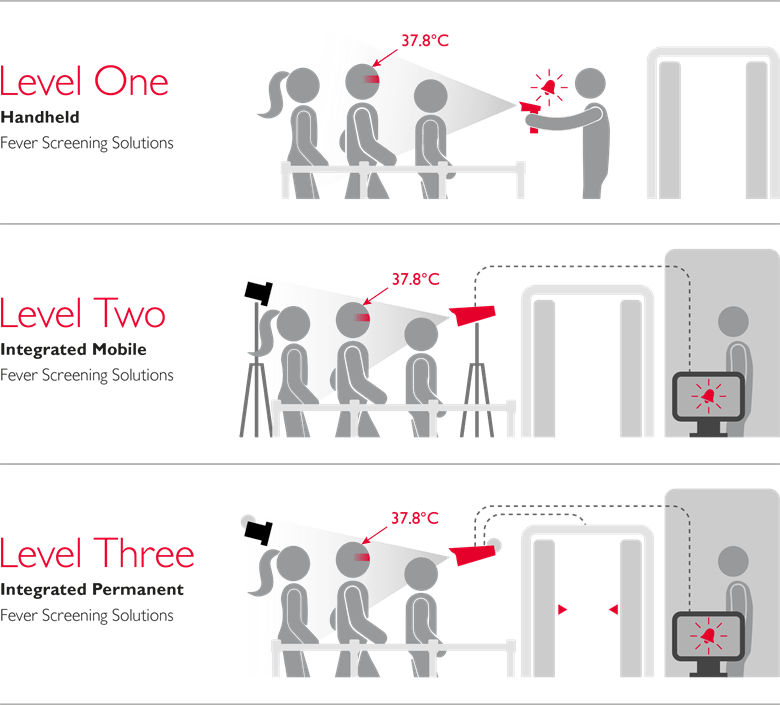 Level One
Handheld
Fever Screening Solutions

37.8°C

Level Two
Integrated Mobile
Fever Screening Solutions

37.8°C

Level Three
Integrated Permanent
Fever Screening Solutions

37.8°C